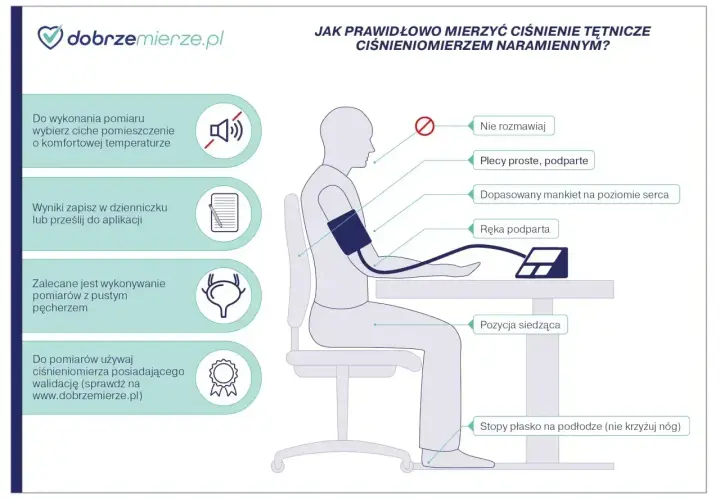 dobrzemierze.pl

JAK PRAWIDŁOWO MIERZYĆ CIŚNIENIE TĘTNICZE CIŚNIENIOMIERZEM NARAMIENNYM?

Do wykonania pomiaru wybierz ciche pomieszczenie o komfortowej temperaturze

Wyniki zapisz w dzienniczku lub prześlij do aplikacji

Zalecane jest wykonywanie pomiarów z pustym pęcherzem

Do pomiarów używaj ciśnieniomierza posiadającego walidację (sprawdź na www.dobrzemierze.pl)

Nie rozmawiaj

Plecy proste, podparte

Dopasowany mankiet na poziomie serca

Ręka podparta

Pozycja siedząca

Stopy płasko na podłodze (nie krzyżuj nóg)