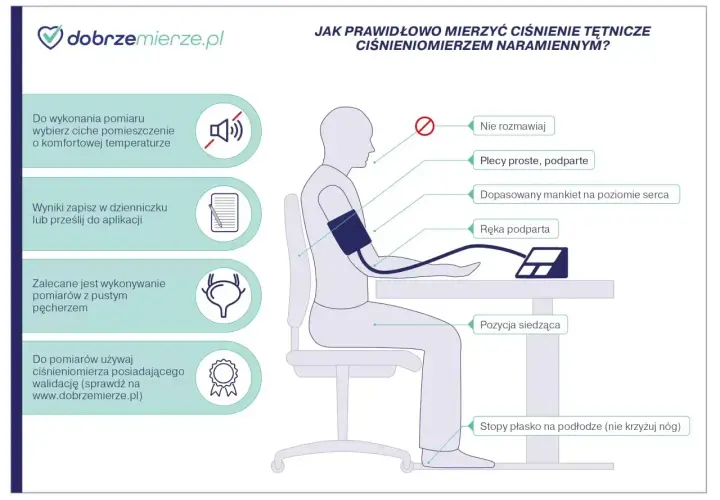 dobrzemierze.pl

JAK PRAWIDŁOWO MIERZYĆ CIŚNIENIE TĘTNICZE CIŚNIENIOMIERZEM NARAMIENNYM?

Do wykonania pomiaru wybierz ciche pomieszczenie o komfortowej temperaturze

Wyniki zapisz w dzienniczku lub prześlij do aplikacji

Zalecane jest wykonywanie pomiarów z pustym pęcherzem

Do pomiarów używaj ciśnieniomierza posiadającego walidację (sprawdź na www.dobrzemierze.pl)

Nie rozmawiaj

Plecy proste, podparte

Dopasowany mankiet na poziomie serca

Ręka podparta

Pozycja siedząca

Stopy płasko na podłodze (nie krzyżuj nóg)